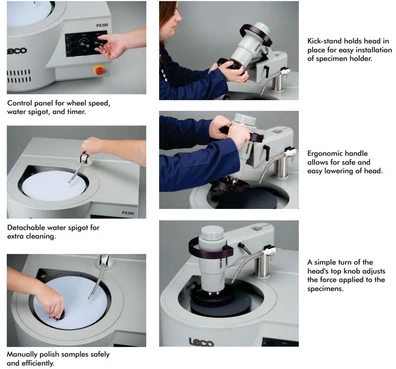 PX300

LECO

Control panel for wheel speed, water spigot, and timer.

PX300

Detachable water spigot for extra cleaning.

Manually polish samples safely and efficiently.

Kick-stand holds head in place for easy installation of specimen holder.

Ergonomic handle allows for safe and easy lowering of head.

A simple turn of the head's top knob adjusts the force applied to the specimens.

LECO