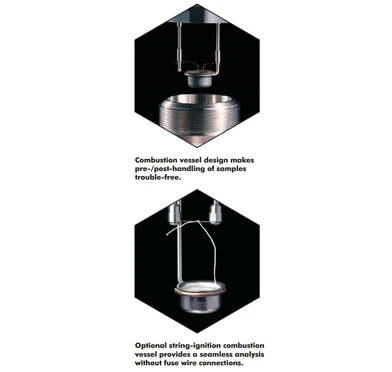 Combustion vessel design makes pre-/post-handling of samples trouble-free.

Optional string-ignition combustion vessel provides a seamless analysis without fuse wire connections.