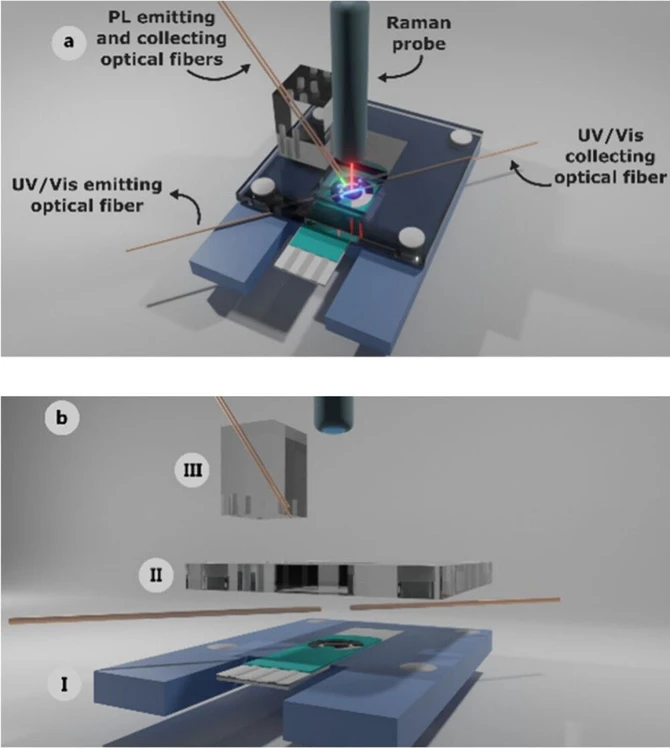 a

PL emitting and collecting optical fibers

Raman probe

UV/Vis collecting optical fiber

UV/Vis emitting optical fiber

b

III

II

I